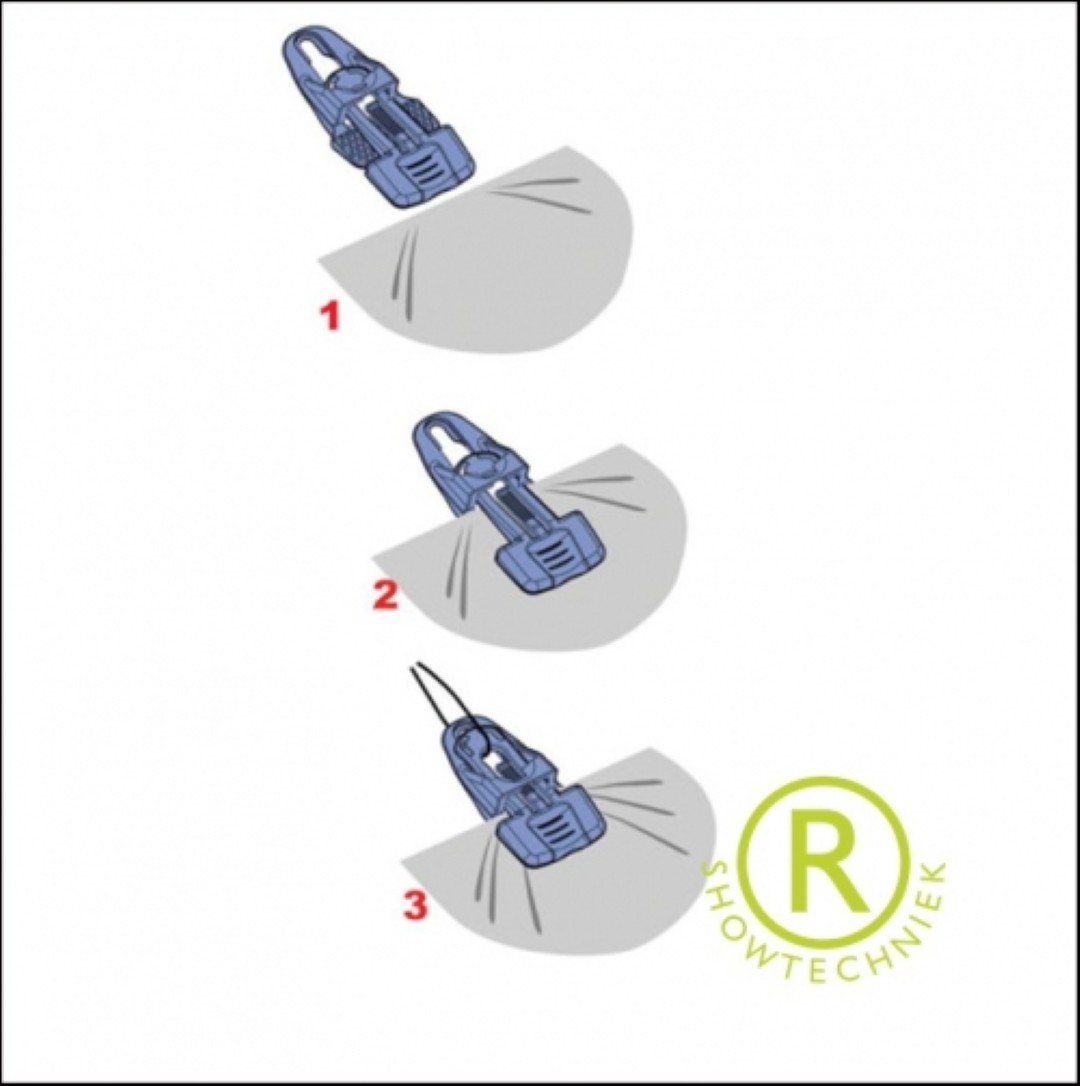 1

2

3

R
SHOWTECHNIEK